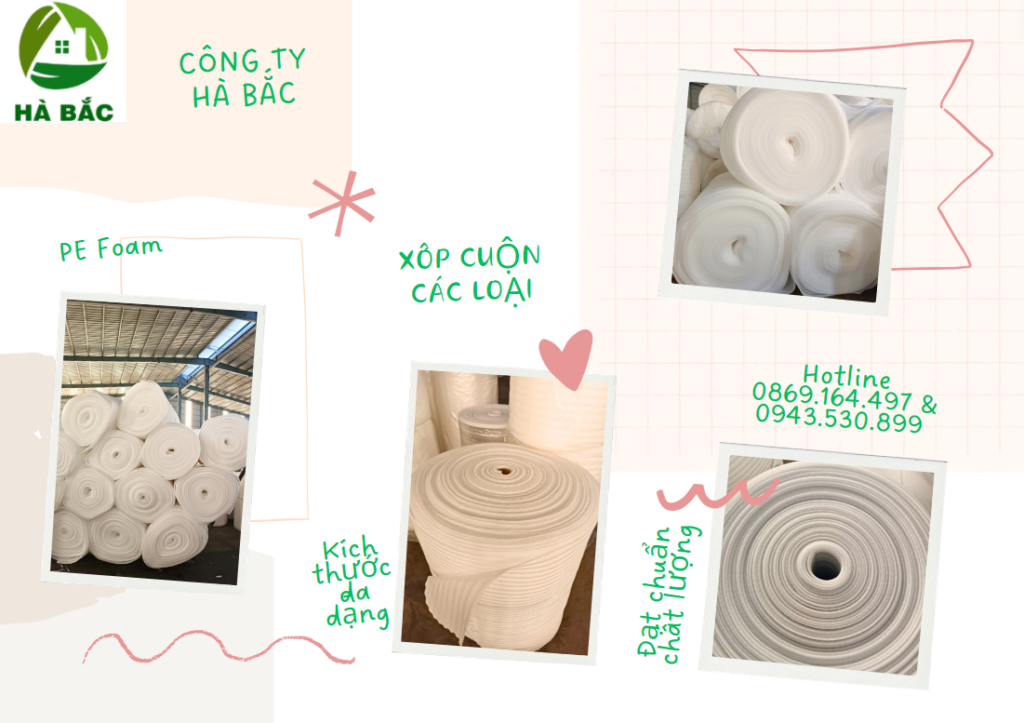 HÀ BẮC

CÔNG TY
HÀ BẮC

PE Foam

XỐP CUỘN
CÁC LOẠI

Hotline
0869.164.497 &
0943.530.899

Kích
thước
đa
dạng

Đạt chuẩn
chất lượng